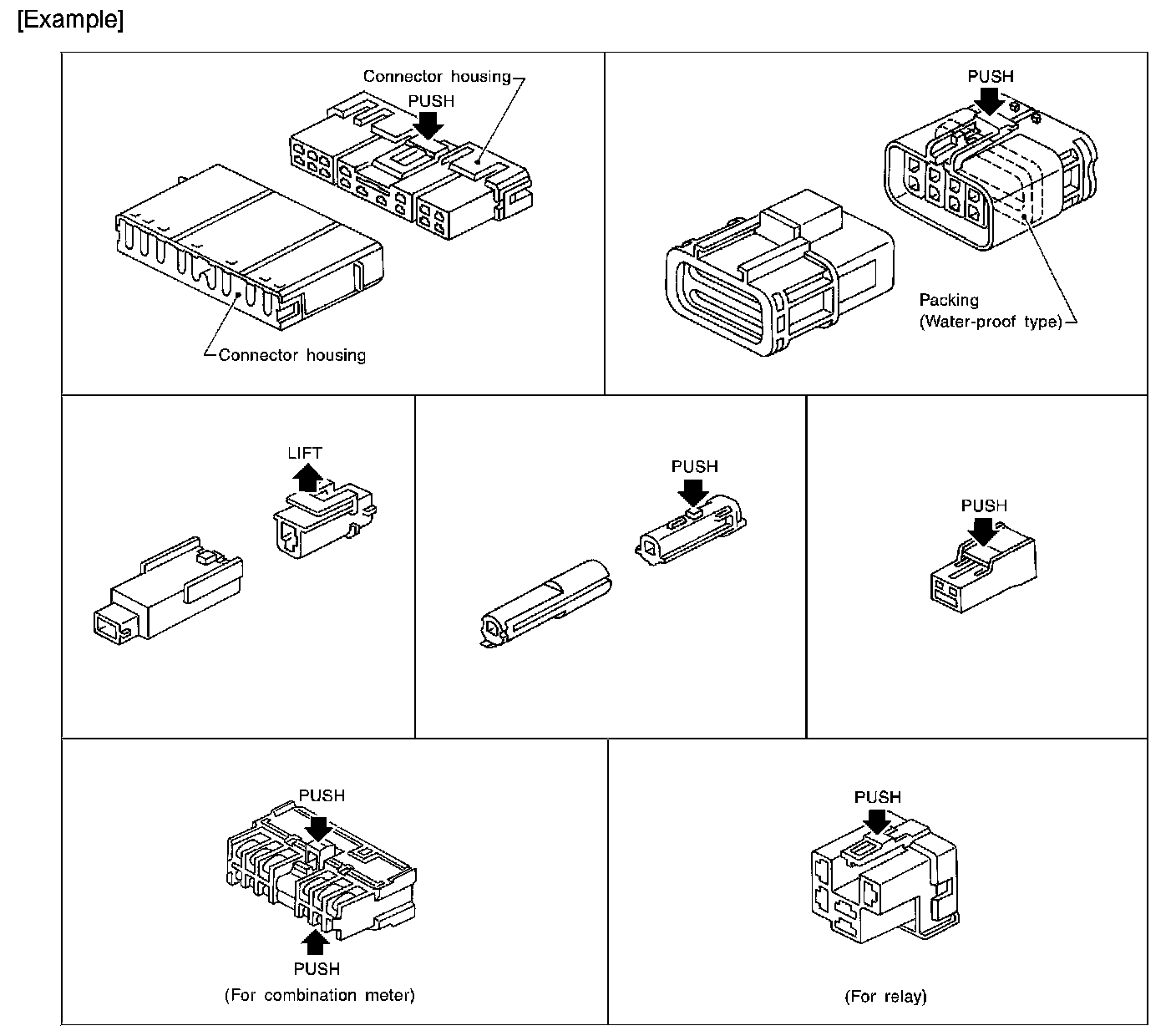 [Example]

Connector housing
PUSH
Connector housing

PUSH
Packing
(Water-proof type)

LIFT

PUSH

PUSH

PUSH
PUSH
(For combination meter)

PUSH
(For relay)