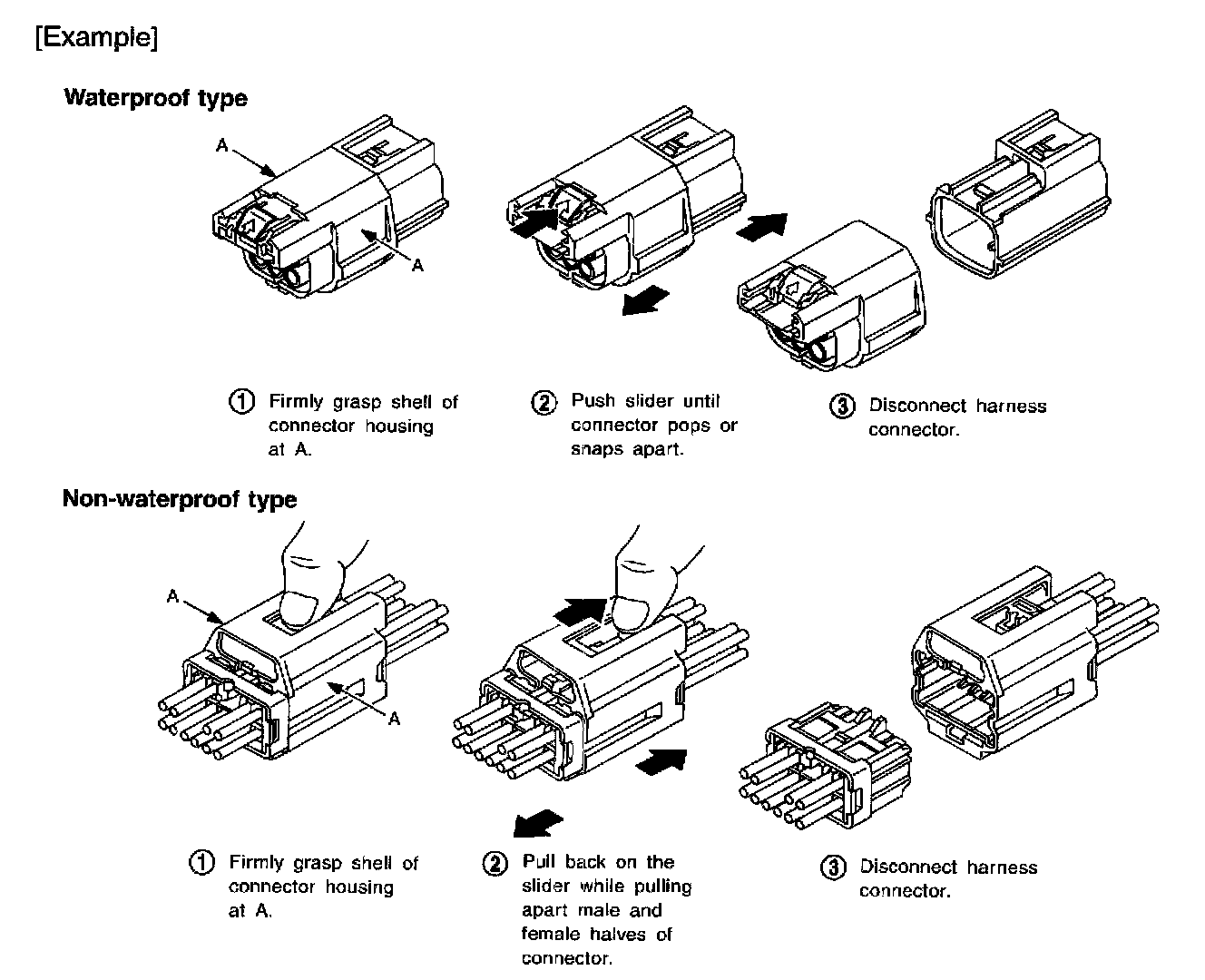 [Example]

Waterproof type

A

A

① Firmly grasp shell of connector housing at A.

② Push slider until connector pops or snaps apart.

③ Disconnect harness connector.

Non-waterproof type

A

A

① Firmly grasp shell of connector housing at A.

② Pull back on the slider while pulling apart male and female halves of connector.

③ Disconnect harness connector.