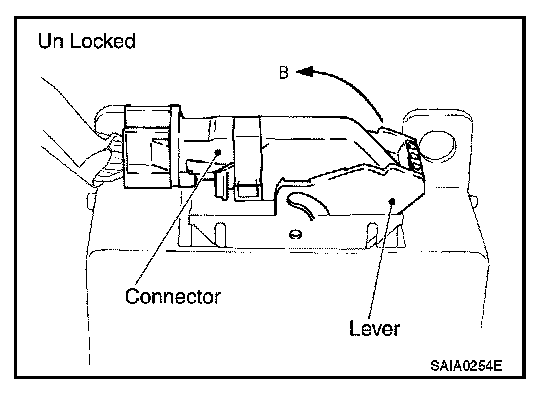 Un Locked

B

Connector

Lever

SAIA0254E