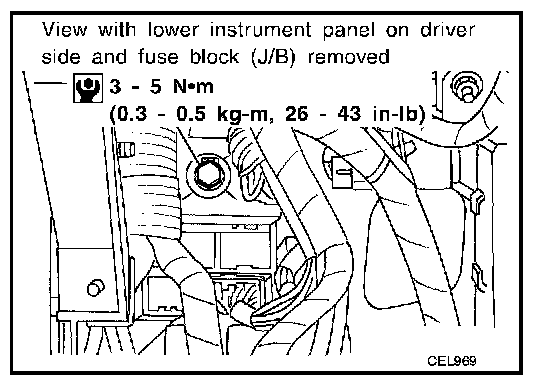 View with lower instrument panel on driver side and fuse block (J/B) removed

3 - 5 N•m
(0.3 - 0.5 kg-m, 26 - 43 in-lb)

CEL969