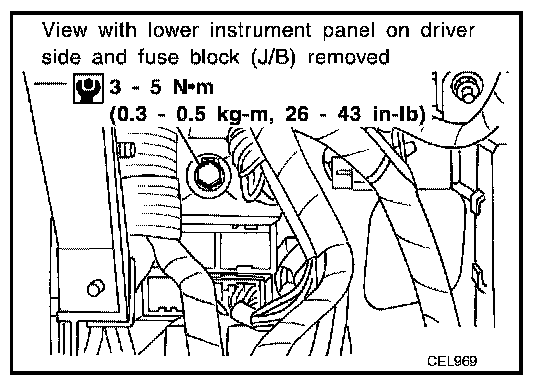 View with lower instrument panel on driver side and fuse block (J/B) removed

3 - 5 N•m
(0.3 - 0.5 kg-m, 26 - 43 in-lb)

CEL969