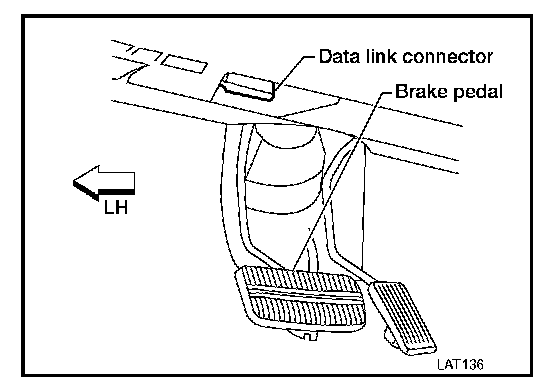 Data link connector

Brake pedal

LH

LAT136