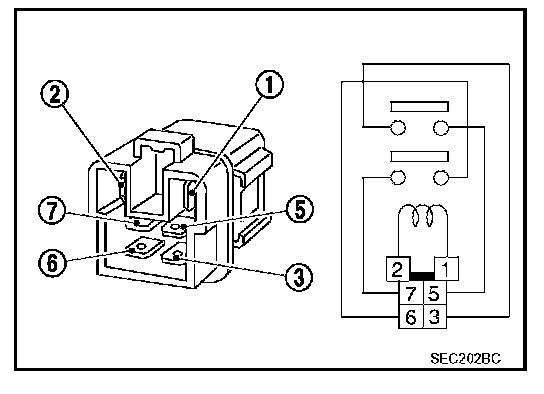 2
1
7
5
6
3
2
1
7
5
6
3
SEC202BC