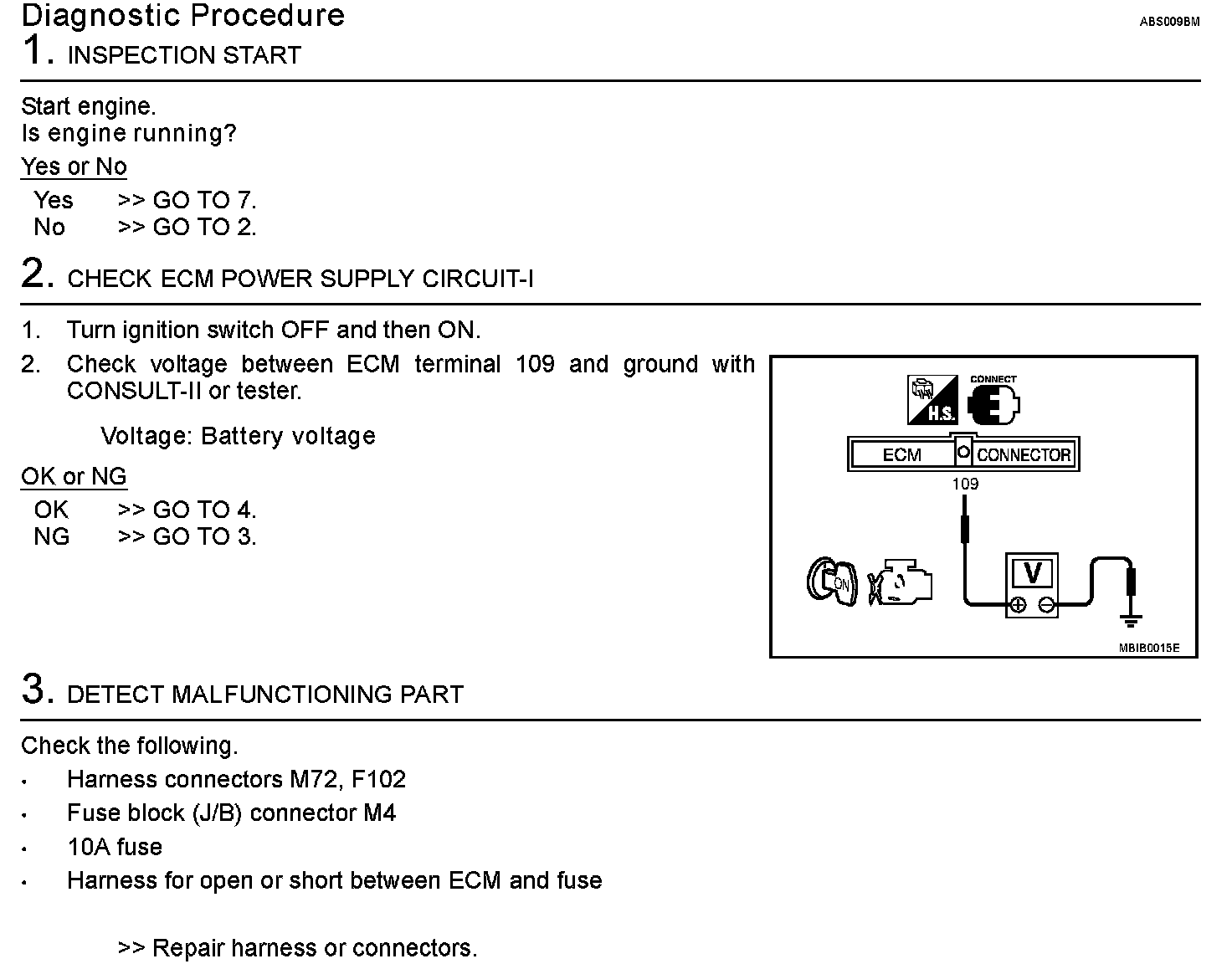 Diagnostic Procedure
ABS009BM

1. INSPECTION START

Start engine.
Is engine running?

Yes or No

Yes >> GO TO 7.
No >> GO TO 2.

2. CHECK ECM POWER SUPPLY CIRCUIT-I

1. Turn ignition switch OFF and then ON.
2. Check voltage between ECM terminal 109 and ground with CONSULT-II or tester.

Voltage: Battery voltage

OK or NG

OK >> GO TO 4.
NG >> GO TO 3.

H.S.
CONNECT
ECM CONNECTOR
109
ON
V
MBIB0015E

3. DETECT MALFUNCTIONING PART

Check the following.

• Harness connectors M72, F102
• Fuse block (J/B) connector M4
• 10A fuse
• Harness for open or short between ECM and fuse

>> Repair harness or connectors.