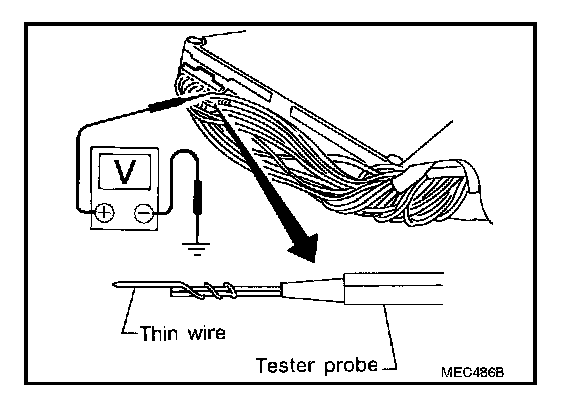 V

+

−

Thin wire

Tester probe

MEC486B