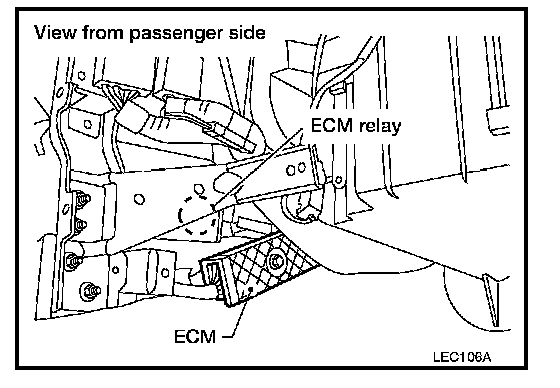 View from passenger side

ECM relay

ECM

LEC106A