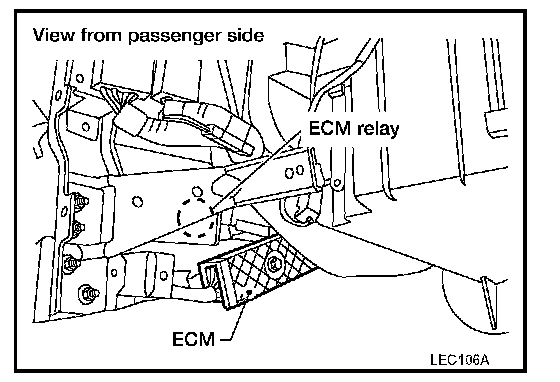 View from passenger side

ECM relay

ECM

LEC106A