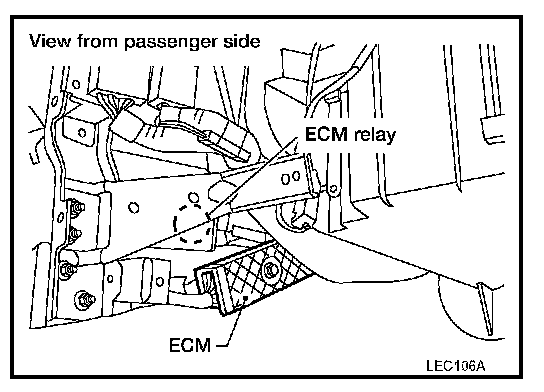 View from passenger side

ECM relay

ECM

LEC106A