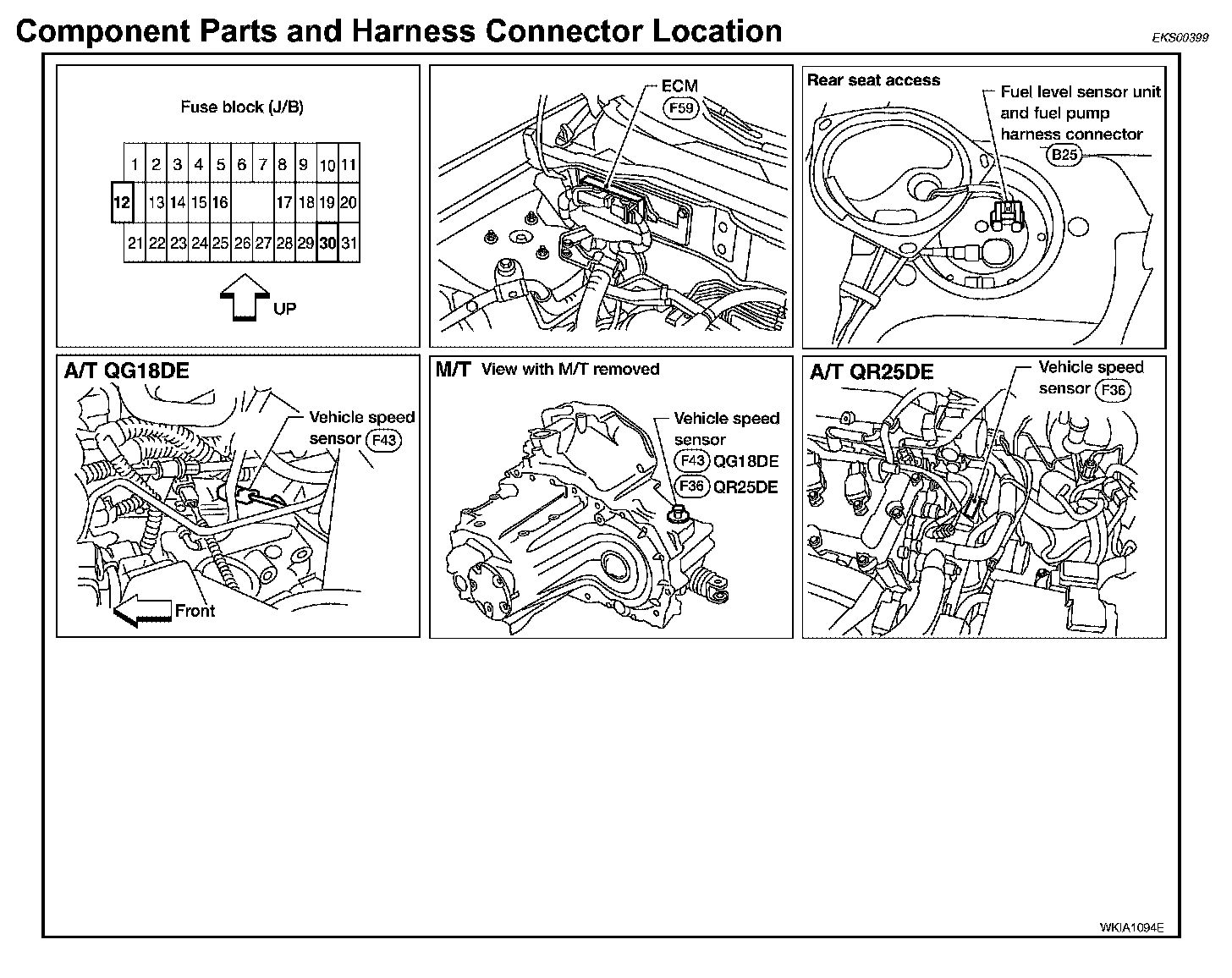 Component Parts and Harness Connector Location

EKS00399

Fuse block (J/B)

| | 1 | 2 | 3 | 4 | 5 | 6 | 7 | 8 | 9 | 10 | 11 |
|---|---|---|---|---|---|---|---|---|---|---|---|
| 12 | | 13 | 14 | 15 | 16 | | | 17 | 18 | 19 | 20 |
| | 21 | 22 | 23 | 24 | 25 | 26 | 27 | 28 | 29 | 30 | 31 |

UP

ECM
F59

Rear seat access

Fuel level sensor unit and fuel pump harness connector
B25

A/T QG18DE

Vehicle speed sensor F43

Front

M/T View with M/T removed

Vehicle speed sensor
F43 QG18DE
F36 QR25DE

A/T QR25DE

Vehicle speed sensor F36

WKIA1094E