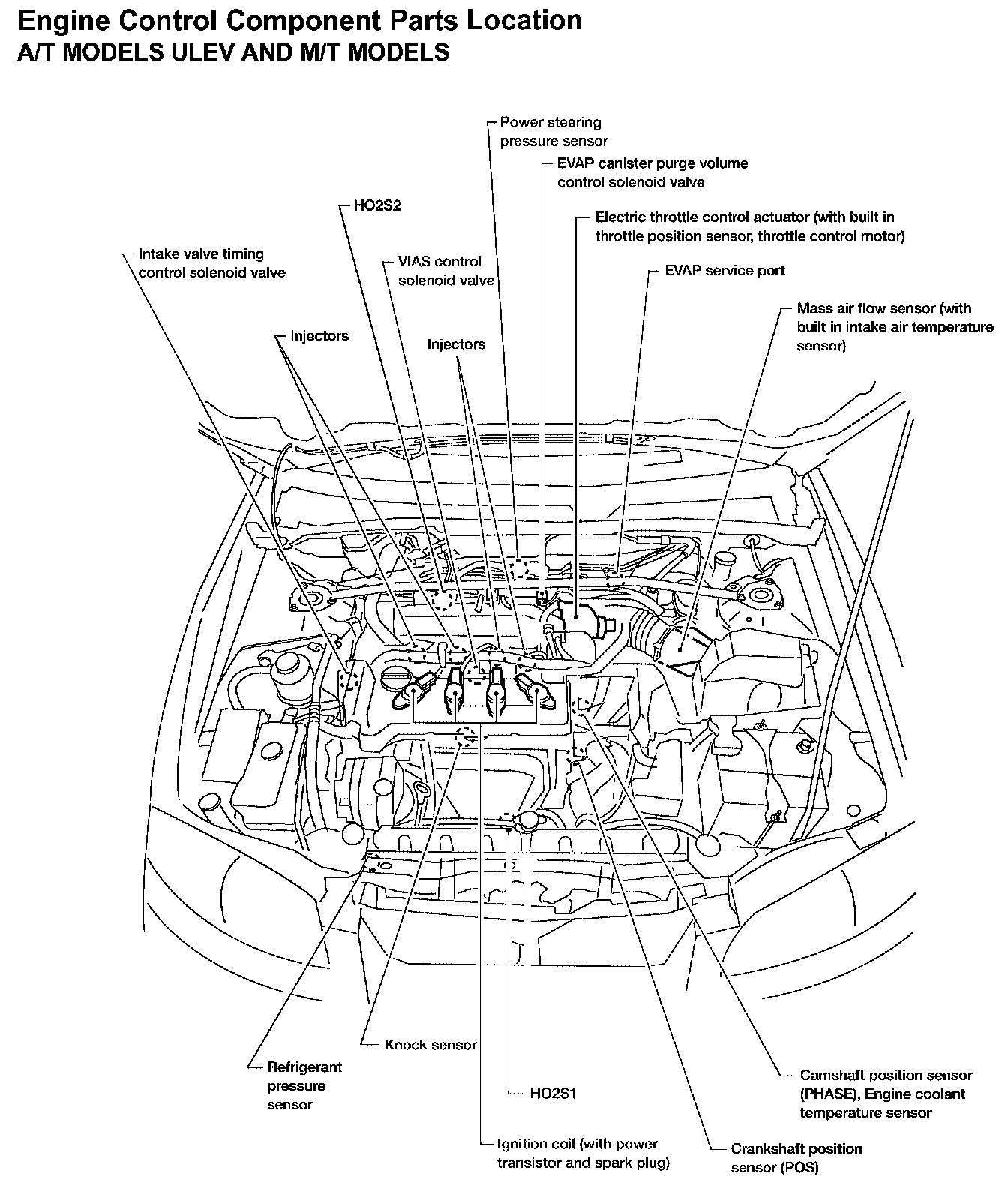 Engine Control Component Parts Location
A/T MODELS ULEV AND M/T MODELS

Power steering pressure sensor

EVAP canister purge volume control solenoid valve

HO2S2

Electric throttle control actuator (with built in throttle position sensor, throttle control motor)

Intake valve timing control solenoid valve

VIAS control solenoid valve

EVAP service port

Mass air flow sensor (with built in intake air temperature sensor)

Injectors

Injectors

Knock sensor

Refrigerant pressure sensor

HO2S1

Camshaft position sensor (PHASE), Engine coolant temperature sensor

Ignition coil (with power transistor and spark plug)

Crankshaft position sensor (POS)