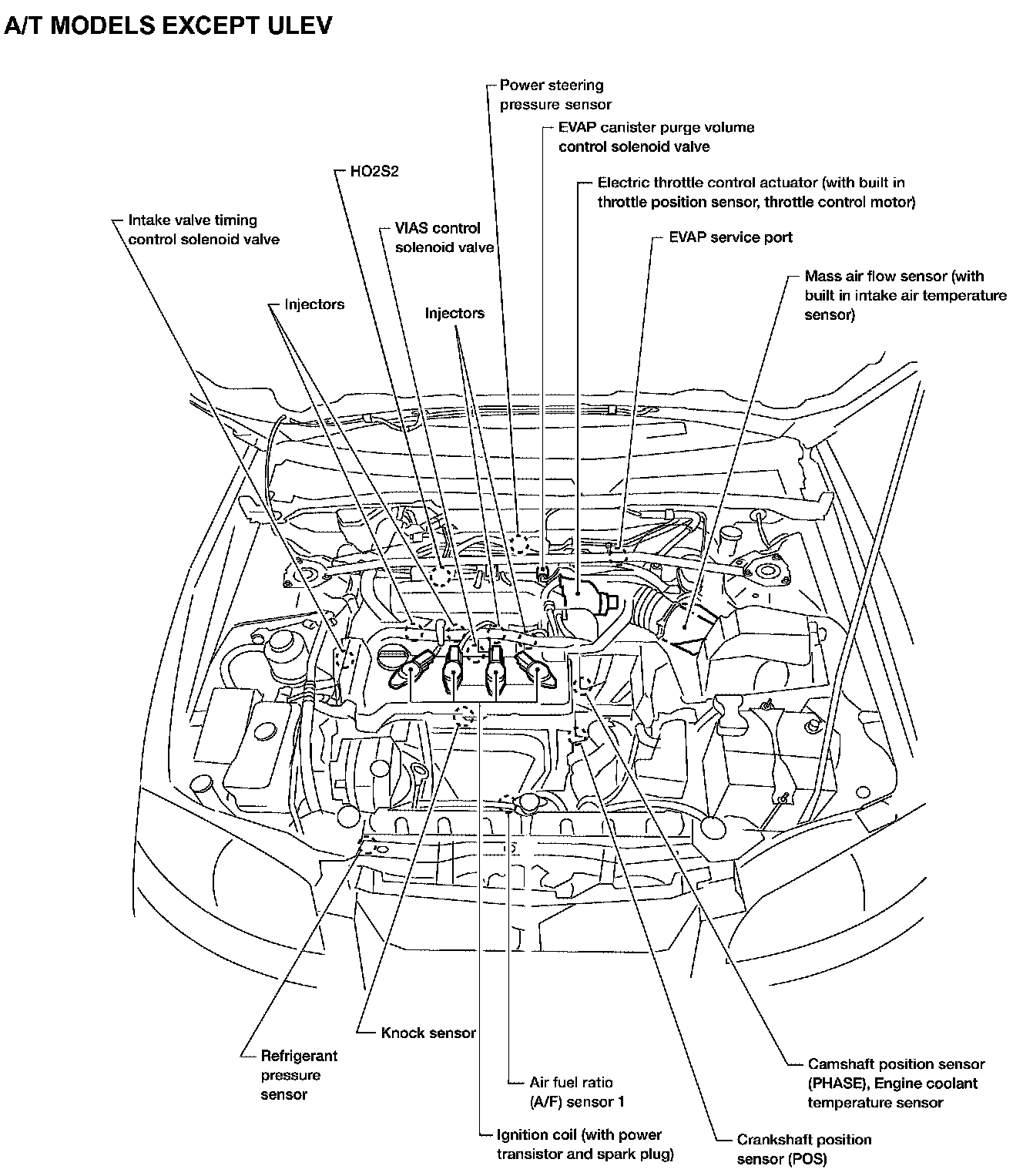 A/T MODELS EXCEPT ULEV

Power steering pressure sensor

EVAP canister purge volume control solenoid valve

HO2S2

Electric throttle control actuator (with built in throttle position sensor, throttle control motor)

Intake valve timing control solenoid valve

VIAS control solenoid valve

EVAP service port

Mass air flow sensor (with built in intake air temperature sensor)

Injectors

Injectors

Knock sensor

Refrigerant pressure sensor

Air fuel ratio (A/F) sensor 1

Camshaft position sensor (PHASE), Engine coolant temperature sensor

Ignition coil (with power transistor and spark plug)

Crankshaft position sensor (POS)