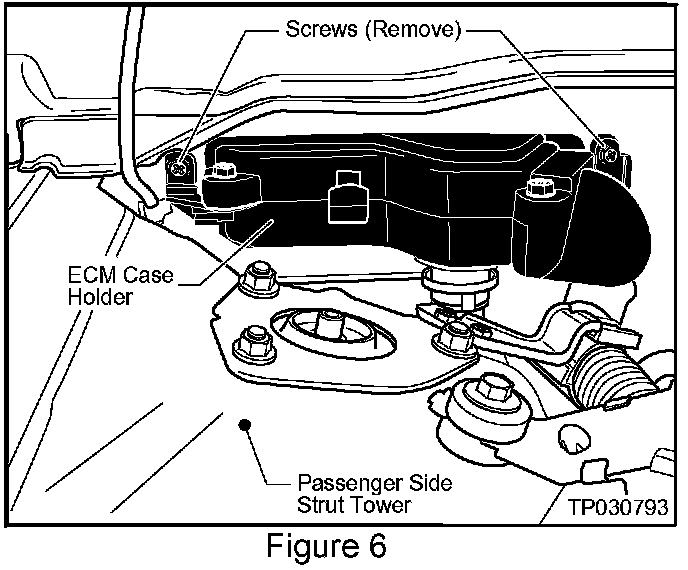 Screws (Remove)

ECM Case Holder

Passenger Side Strut Tower

TP030793

Figure 6