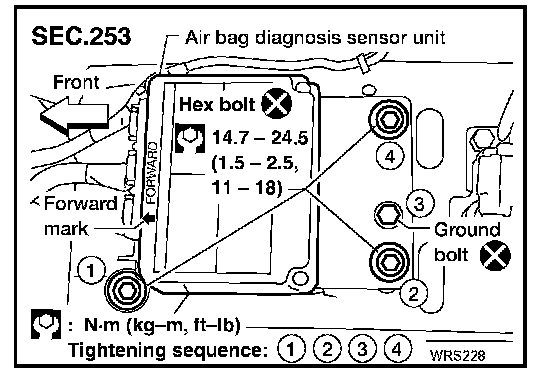 SEC.253

Air bag diagnosis sensor unit

Front

Hex bolt

14.7 – 24.5 (1.5 – 2.5, 11 – 18)

FORWARD

Forward mark

4

3

Ground bolt

1

2

: N·m (kg–m, ft–lb)

Tightening sequence: 1 2 3 4

WRS228