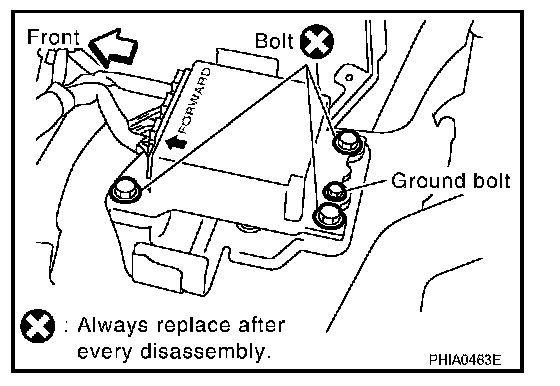 Front

Bolt

FORWARD

Ground bolt

: Always replace after every disassembly.

PHIA0463E