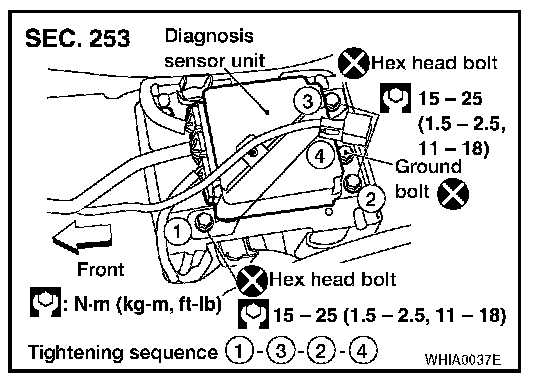 SEC. 253

Diagnosis sensor unit

Hex head bolt

15 – 25 (1.5 – 2.5, 11 – 18)

3

4

Ground bolt

2

1

Front

Hex head bolt

: N·m (kg-m, ft-lb)

15 – 25 (1.5 – 2.5, 11 – 18)

Tightening sequence 1 - 3 - 2 - 4

WHIA0037E