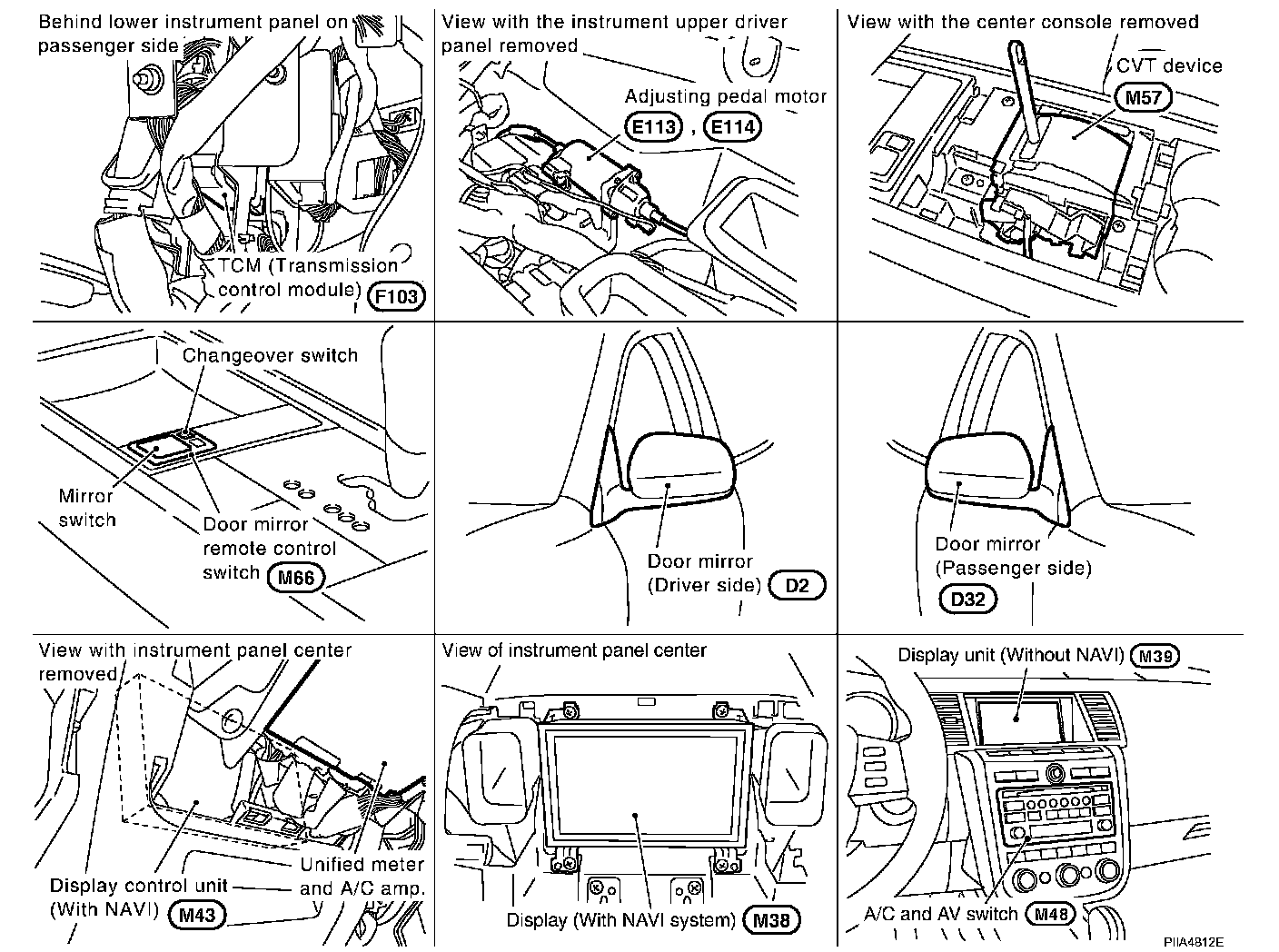 Behind lower instrument panel on passenger side

TCM (Transmission control module) F103

View with the instrument upper driver panel removed

Adjusting pedal motor

E113 , E114

View with the center console removed

CVT device

M57

Changeover switch

Mirror switch

Door mirror remote control switch M66

Door mirror (Driver side) D2

Door mirror (Passenger side)

D32

View with instrument panel center removed

Display control unit (With NAVI) M43

Unified meter and A/C amp.

View of instrument panel center

Display (With NAVI system) M38

Display unit (Without NAVI) M39

A/C and AV switch M48

PIIA4812E