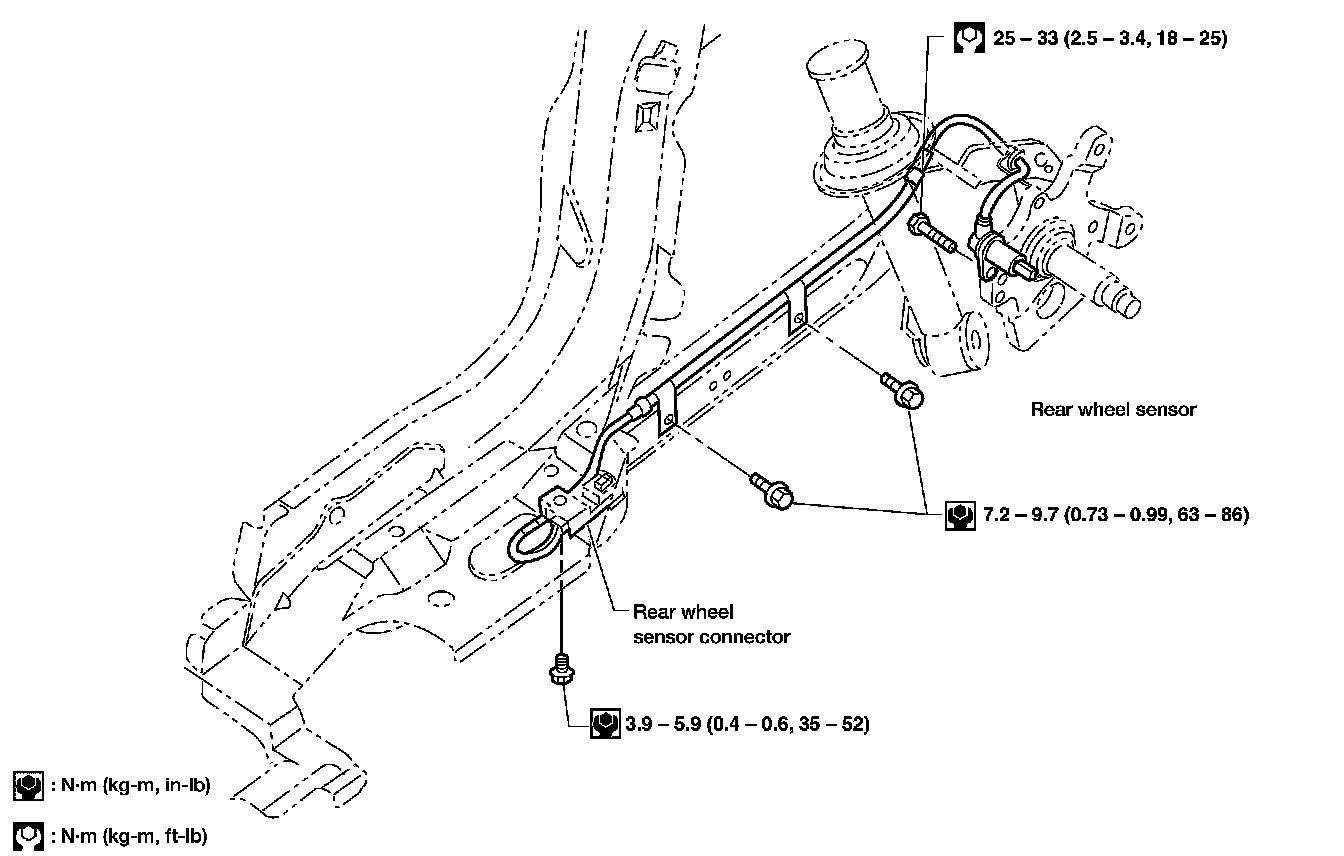 25 – 33 (2.5 – 3.4, 18 – 25)

Rear wheel sensor

7.2 – 9.7 (0.73 – 0.99, 63 – 86)

Rear wheel sensor connector

3.9 – 5.9 (0.4 – 0.6, 35 – 52)

: N·m (kg-m, in-lb)

: N·m (kg-m, ft-lb)