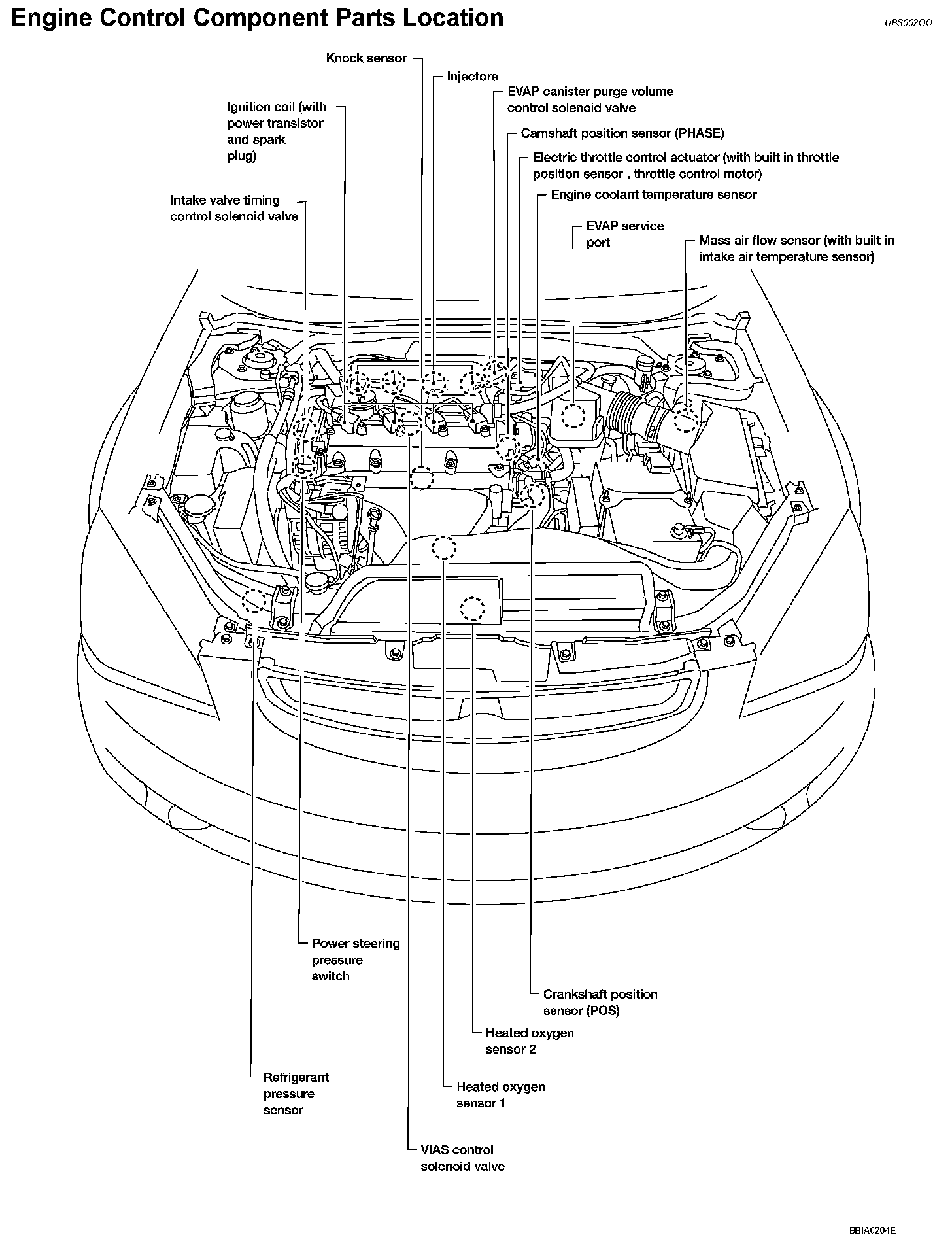 Engine Control Component Parts Location

UBS002OO

Knock sensor

Injectors

EVAP canister purge volume control solenoid valve

Ignition coil (with power transistor and spark plug)

Camshaft position sensor (PHASE)

Electric throttle control actuator (with built in throttle position sensor , throttle control motor)

Intake valve timing control solenoid valve

Engine coolant temperature sensor

EVAP service port

Mass air flow sensor (with built in intake air temperature sensor)

Power steering pressure switch

Crankshaft position sensor (POS)

Heated oxygen sensor 2

Refrigerant pressure sensor

Heated oxygen sensor 1

VIAS control solenoid valve

BBIA0204E