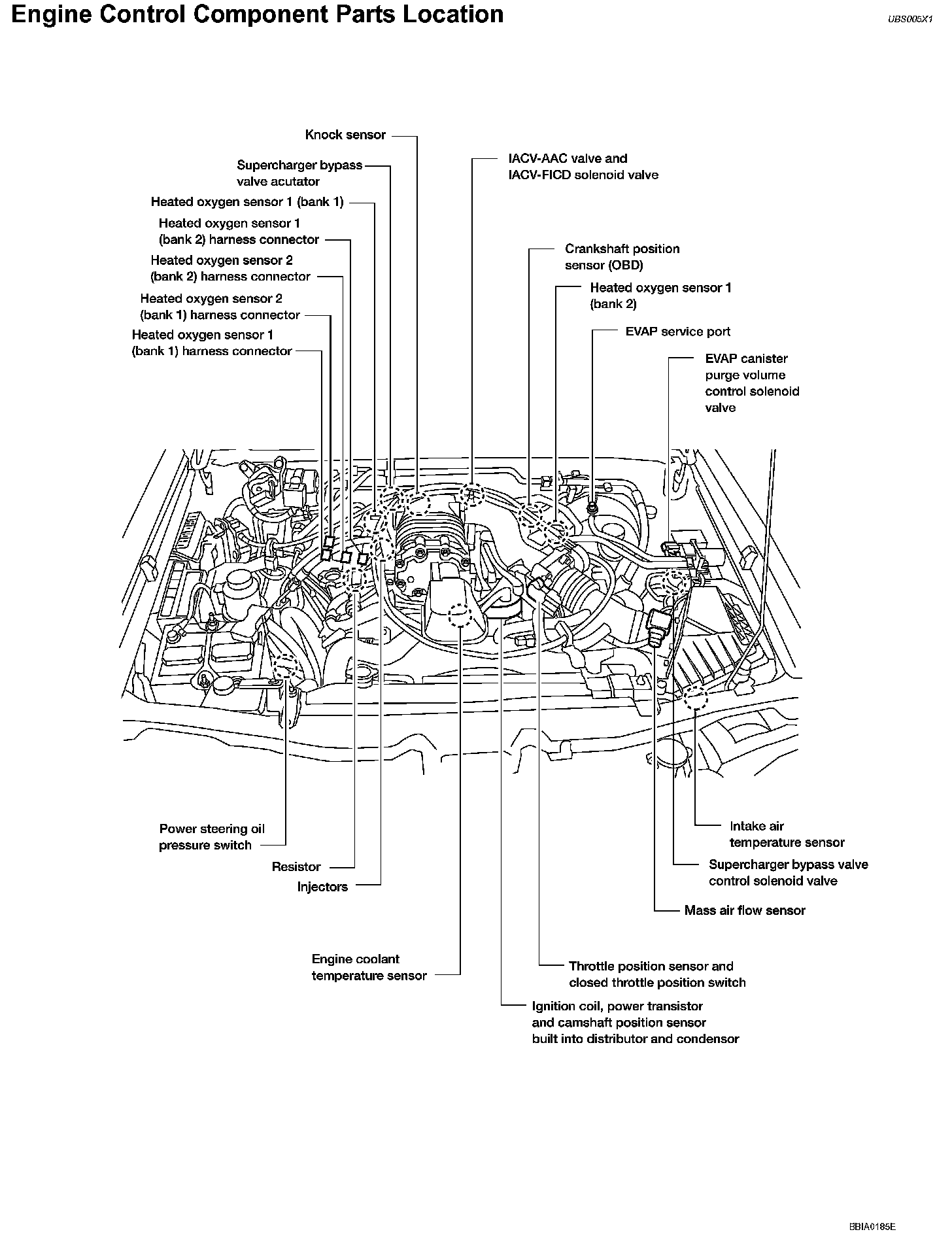 Engine Control Component Parts Location

UBS005X1

Knock sensor

Supercharger bypass valve acutator

Heated oxygen sensor 1 (bank 1)

Heated oxygen sensor 1 (bank 2) harness connector

Heated oxygen sensor 2 (bank 2) harness connector

Heated oxygen sensor 2 (bank 1) harness connector

Heated oxygen sensor 1 (bank 1) harness connector

IACV-AAC valve and IACV-FICD solenoid valve

Crankshaft position sensor (OBD)

Heated oxygen sensor 1 (bank 2)

EVAP service port

EVAP canister purge volume control solenoid valve

Power steering oil pressure switch

Resistor

Injectors

Engine coolant temperature sensor

Intake air temperature sensor

Supercharger bypass valve control solenoid valve

Mass air flow sensor

Throttle position sensor and closed throttle position switch

Ignition coil, power transistor and camshaft position sensor built into distributor and condensor

BBIA0185E