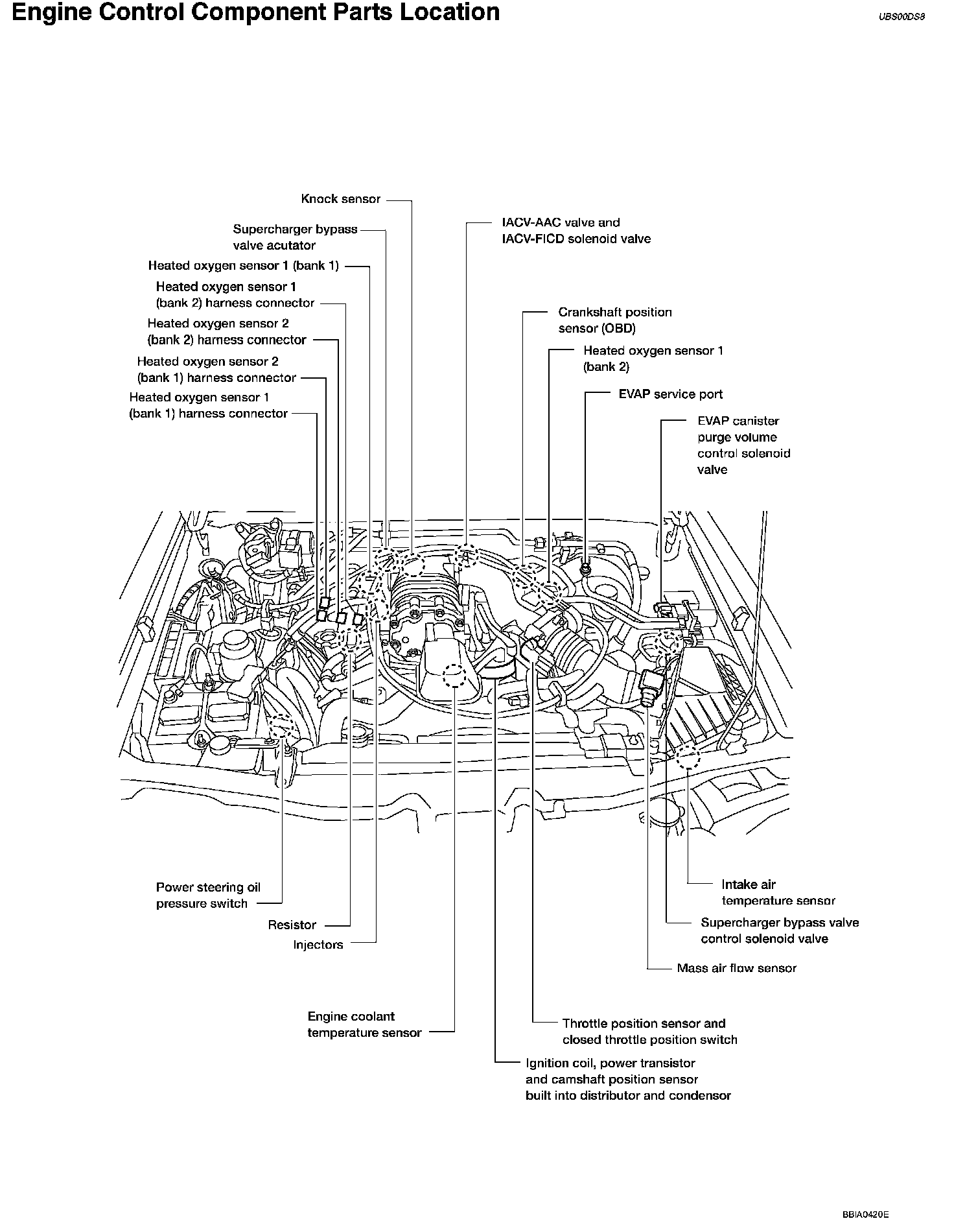 Engine Control Component Parts Location

UBS00DS8

Knock sensor

Supercharger bypass valve acutator

Heated oxygen sensor 1 (bank 1)

Heated oxygen sensor 1 (bank 2) harness connector

Heated oxygen sensor 2 (bank 2) harness connector

Heated oxygen sensor 2 (bank 1) harness connector

Heated oxygen sensor 1 (bank 1) harness connector

IACV-AAC valve and IACV-FICD solenoid valve

Crankshaft position sensor (OBD)

Heated oxygen sensor 1 (bank 2)

EVAP service port

EVAP canister purge volume control solenoid valve

Power steering oil pressure switch

Resistor

Injectors

Engine coolant temperature sensor

Intake air temperature sensor

Supercharger bypass valve control solenoid valve

Mass air flow sensor

Throttle position sensor and closed throttle position switch

Ignition coil, power transistor and camshaft position sensor built into distributor and condensor

BBIA0420E