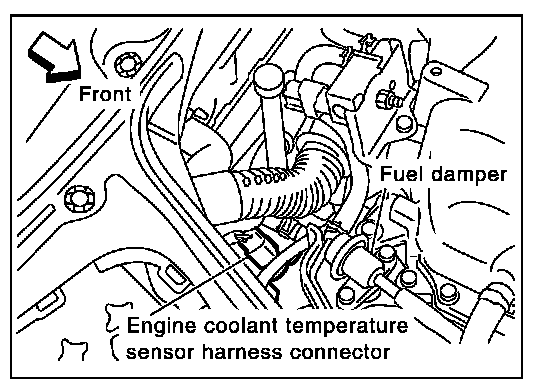 Front

Fuel damper

Engine coolant temperature sensor harness connector