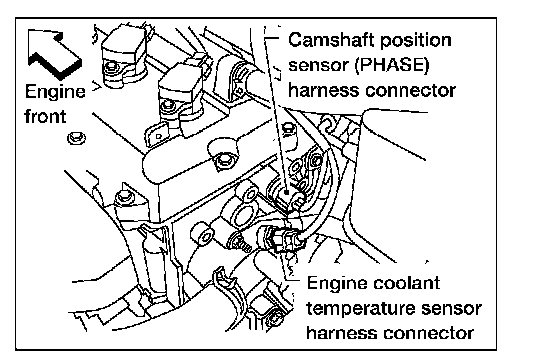 Engine front

Camshaft position sensor (PHASE) harness connector

Engine coolant temperature sensor harness connector