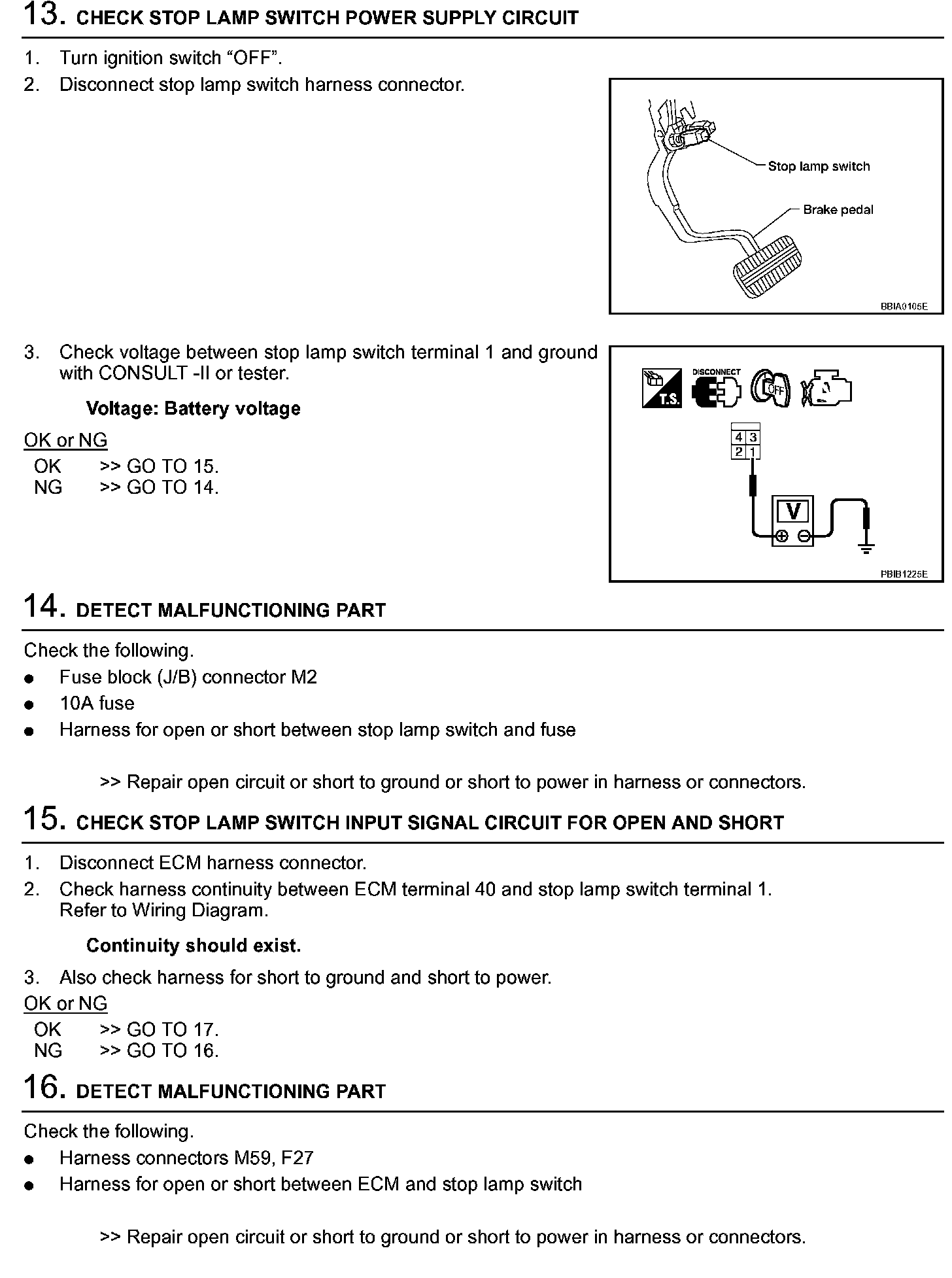 13. CHECK STOP LAMP SWITCH POWER SUPPLY CIRCUIT

1. Turn ignition switch “OFF”.
2. Disconnect stop lamp switch harness connector.

Stop lamp switch
Brake pedal
BBIA0105E

3. Check voltage between stop lamp switch terminal 1 and ground with CONSULT -II or tester.

Voltage: Battery voltage

OK or NG
OK >> GO TO 15.
NG >> GO TO 14.

T.S. DISCONNECT OFF
4 3
2 1
V
PBIB1225E

14. DETECT MALFUNCTIONING PART

Check the following.
● Fuse block (J/B) connector M2
● 10A fuse
● Harness for open or short between stop lamp switch and fuse

>> Repair open circuit or short to ground or short to power in harness or connectors.

15. CHECK STOP LAMP SWITCH INPUT SIGNAL CIRCUIT FOR OPEN AND SHORT

1. Disconnect ECM harness connector.
2. Check harness continuity between ECM terminal 40 and stop lamp switch terminal 1. Refer to Wiring Diagram.

Continuity should exist.

3. Also check harness for short to ground and short to power.

OK or NG
OK >> GO TO 17.
NG >> GO TO 16.

16. DETECT MALFUNCTIONING PART

Check the following.
● Harness connectors M59, F27
● Harness for open or short between ECM and stop lamp switch

>> Repair open circuit or short to ground or short to power in harness or connectors.