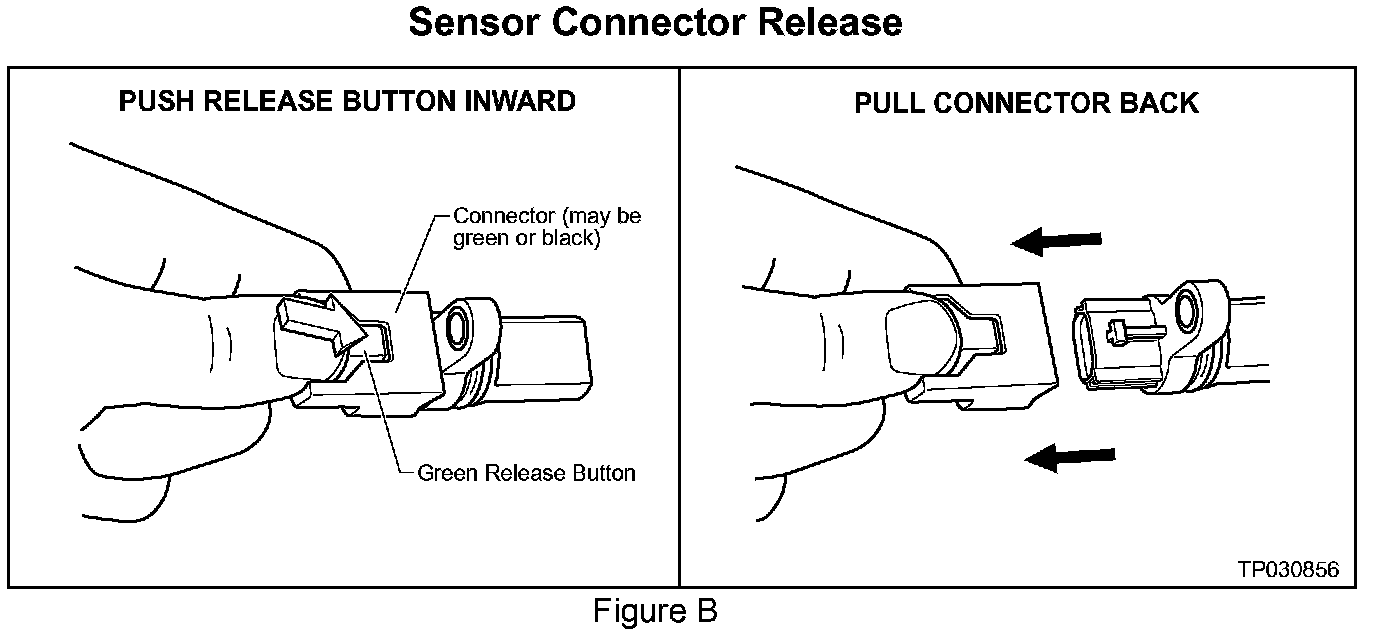 Sensor Connector Release

PUSH RELEASE BUTTON INWARD

Connector (may be green or black)

Green Release Button

PULL CONNECTOR BACK

TP030856

Figure B