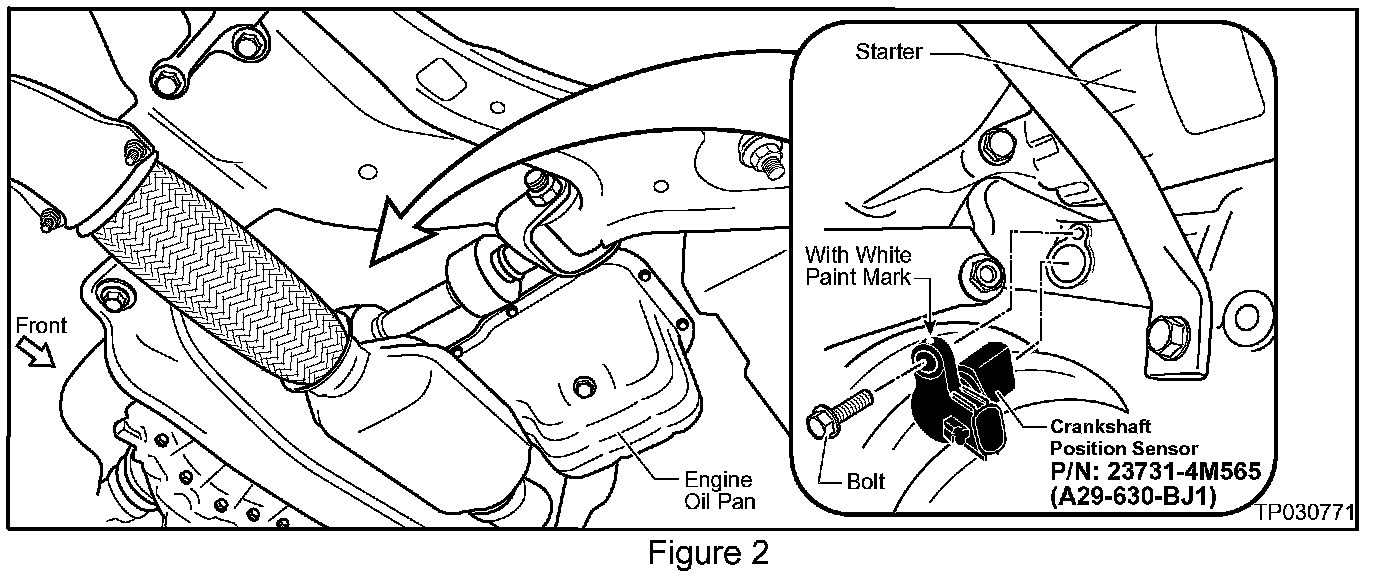 Front

Engine Oil Pan

Starter

With White Paint Mark

Bolt

Crankshaft Position Sensor
P/N: 23731-4M565
(A29-630-BJ1)

TP030771

Figure 2