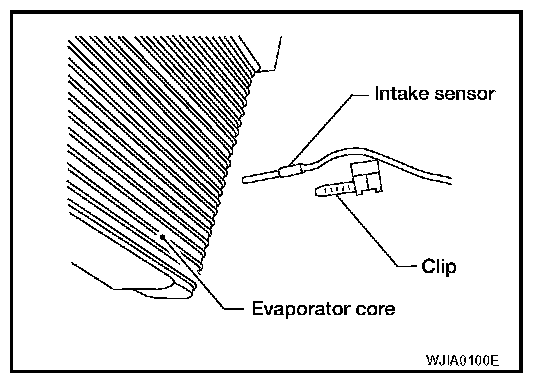 Intake sensor

Clip

Evaporator core

WJIA0100E