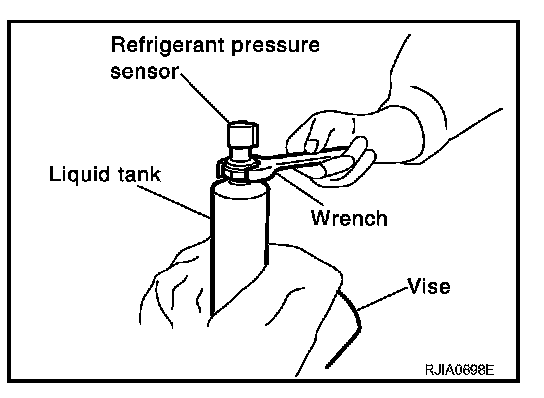 Refrigerant pressure sensor

Liquid tank

Wrench

Vise

RJIA0698E