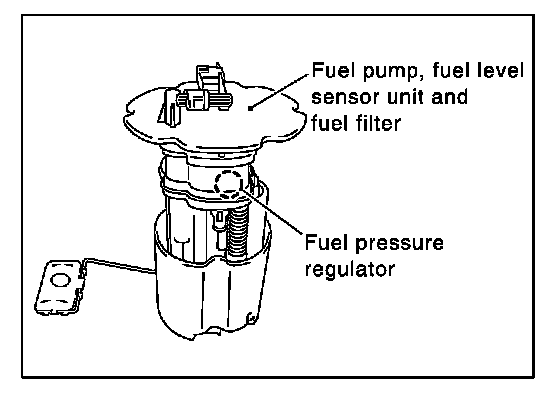 Fuel pump, fuel level sensor unit and fuel filter

Fuel pressure regulator