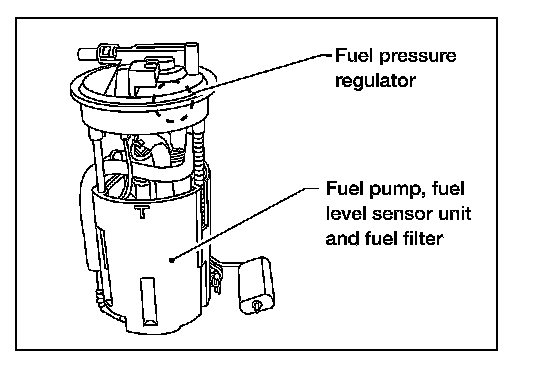 Fuel pressure regulator

Fuel pump, fuel level sensor unit and fuel filter