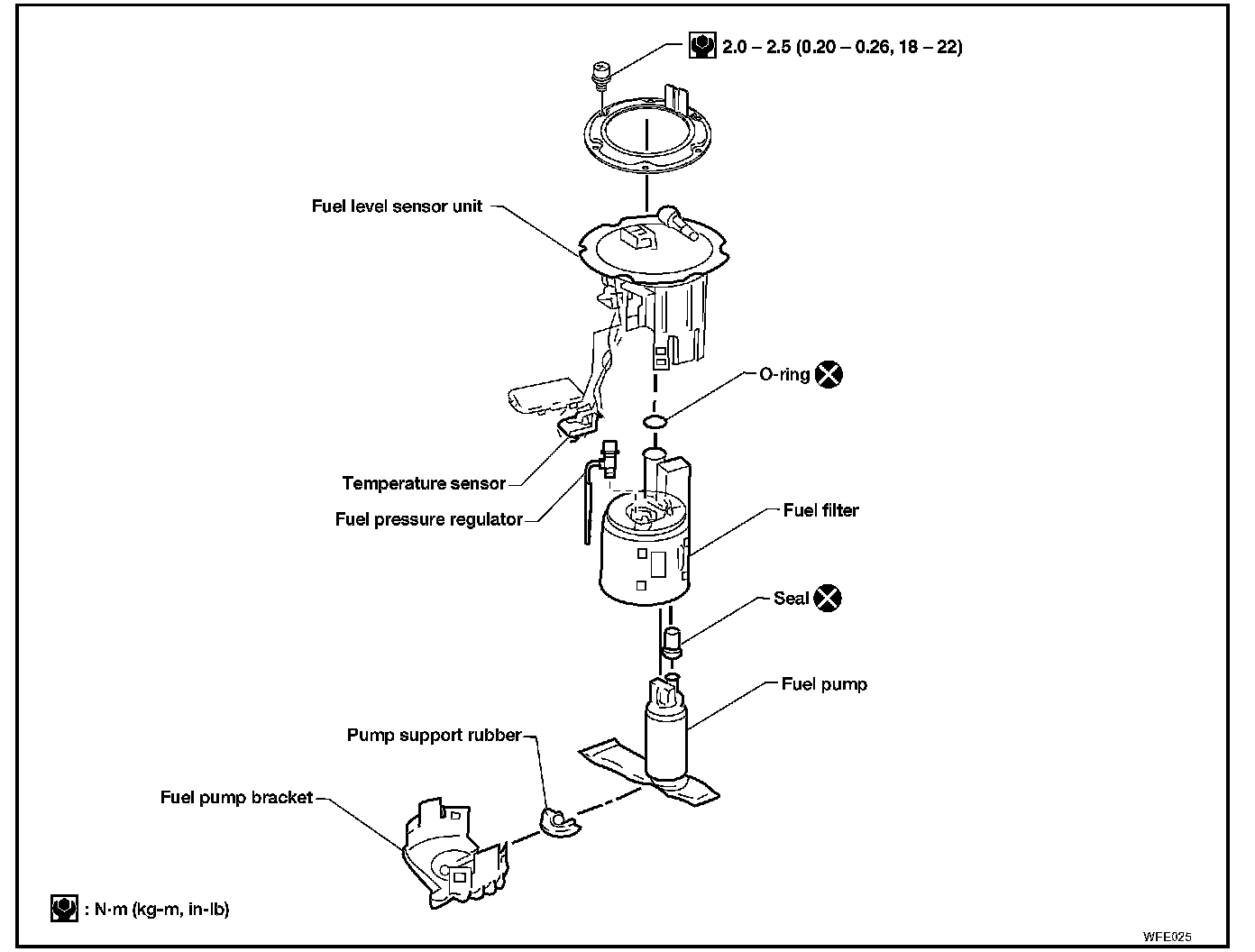 2.0 – 2.5 (0.20 – 0.26, 18 – 22)

Fuel level sensor unit

O-ring

Temperature sensor

Fuel pressure regulator

Fuel filter

Seal

Fuel pump

Pump support rubber

Fuel pump bracket

: N·m (kg-m, in-lb)

WFE025