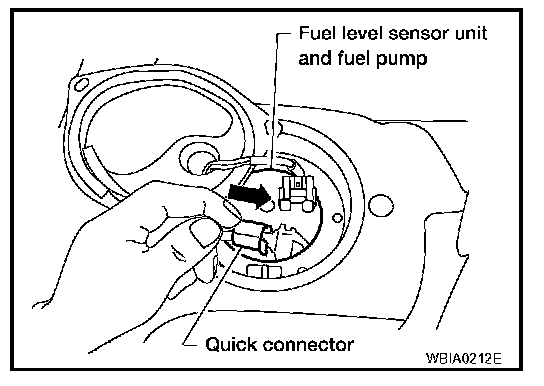 Fuel level sensor unit and fuel pump

Quick connector

WBIA0212E