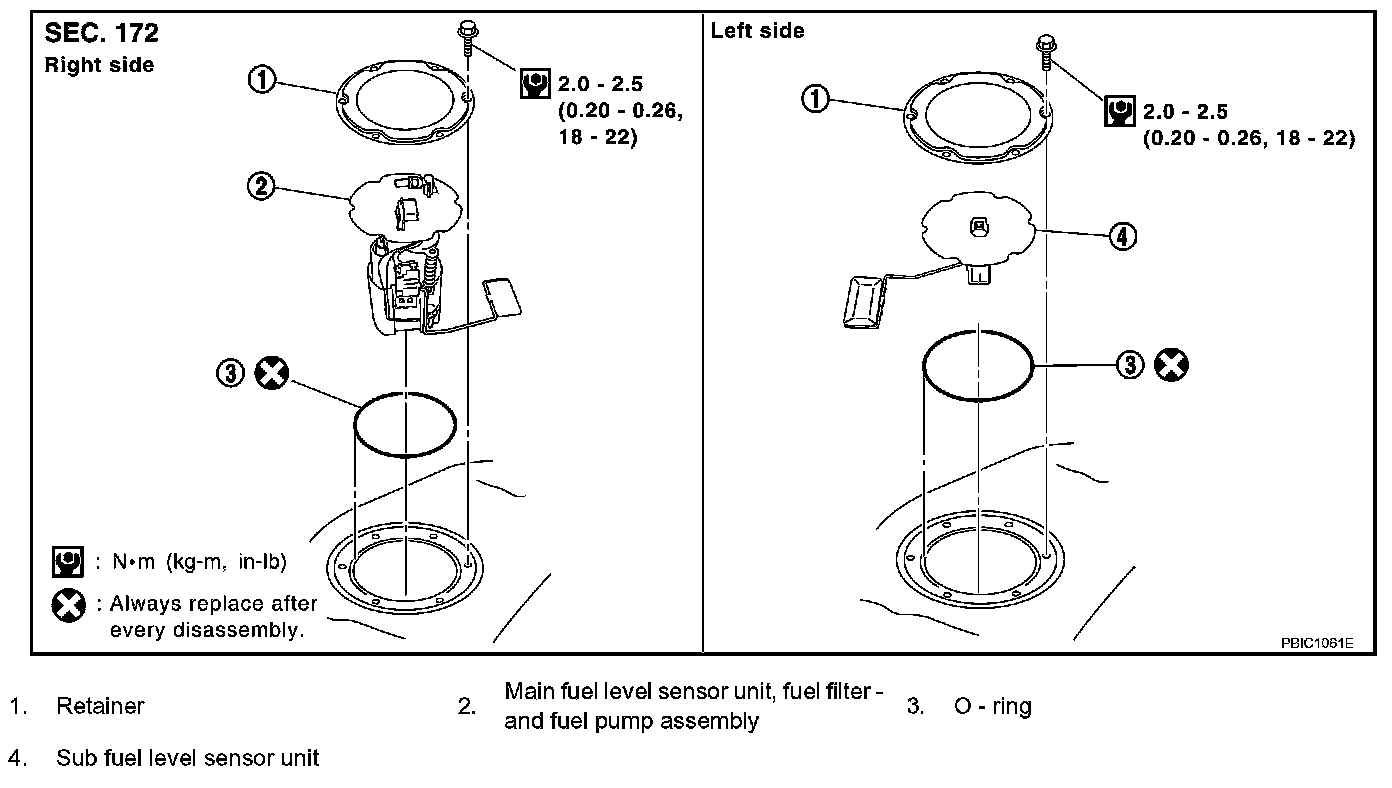 SEC. 172
Right side

1

2.0 - 2.5
(0.20 - 0.26,
18 - 22)

2

3

: N•m (kg-m, in-lb)

: Always replace after every disassembly.

Left side

1

2.0 - 2.5
(0.20 - 0.26, 18 - 22)

4

3

PBIC1061E

1. Retainer

2. Main fuel level sensor unit, fuel filter - and fuel pump assembly

3. O - ring

4. Sub fuel level sensor unit