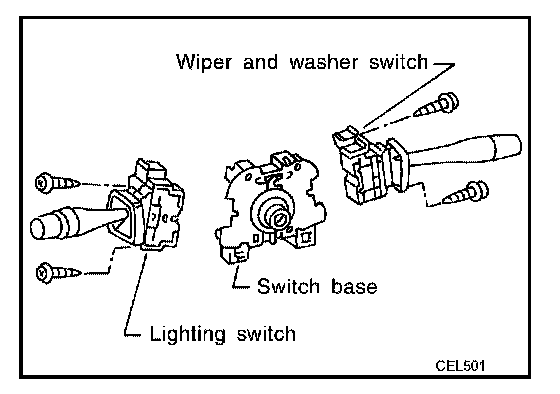 Wiper and washer switch

Switch base

Lighting switch

CEL501