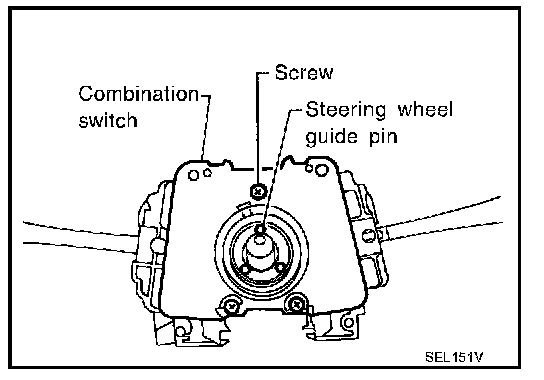 Screw

Combination switch

Steering wheel guide pin

SEL151V