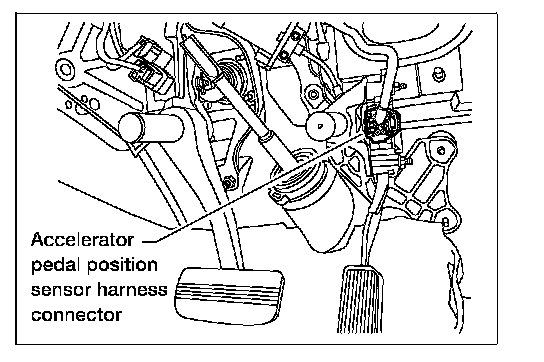 Accelerator pedal position sensor harness connector