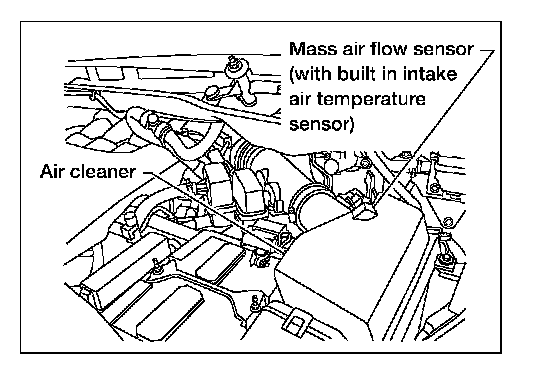 Mass air flow sensor (with built in intake air temperature sensor)

Air cleaner