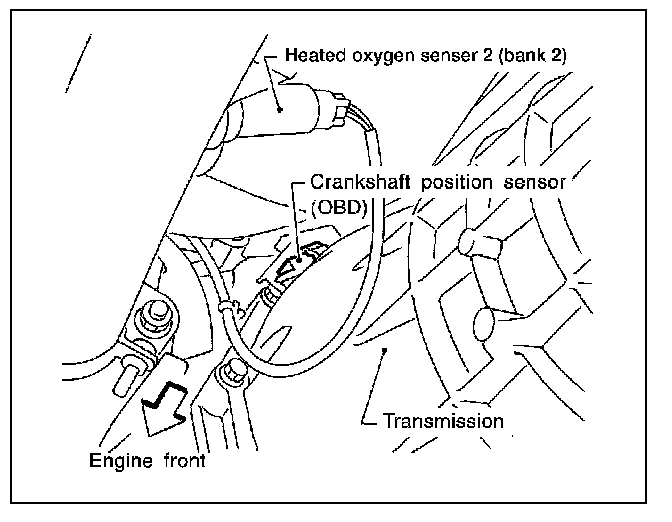 Heated oxygen senser 2 (bank 2)

Crankshaft position sensor (OBD)

Transmission

Engine front