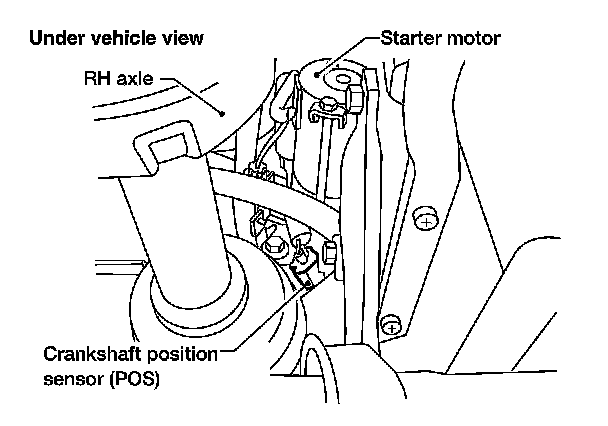 Under vehicle view

Starter motor

RH axle

Crankshaft position sensor (POS)