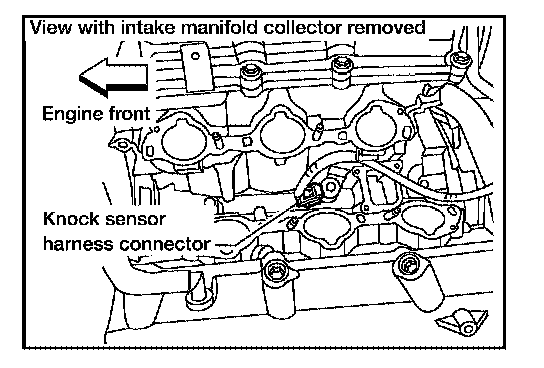 View with intake manifold collector removed

Engine front

Knock sensor harness connector