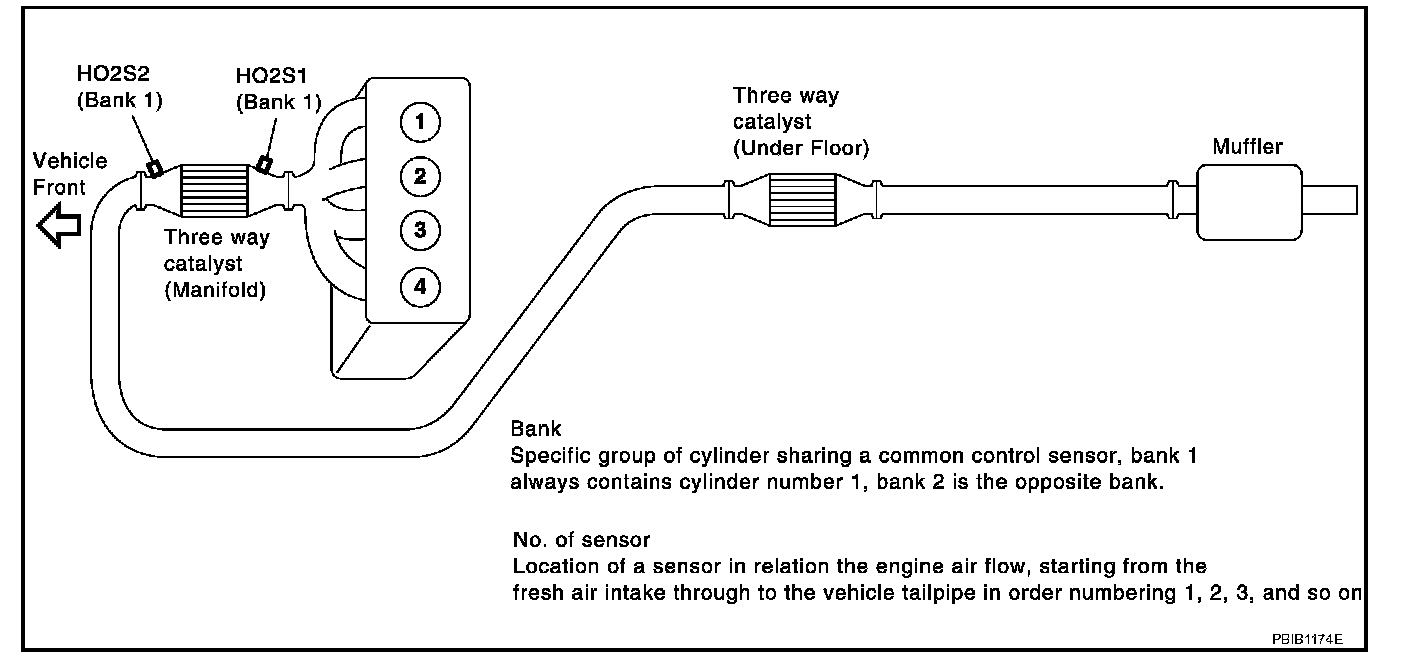 HO2S2
(Bank 1)

HO2S1
(Bank 1)

Vehicle
Front

Three way
catalyst
(Manifold)

1

2

3

4

Three way
catalyst
(Under Floor)

Muffler

Bank
Specific group of cylinder sharing a common control sensor, bank 1 always contains cylinder number 1, bank 2 is the opposite bank.

No. of sensor
Location of a sensor in relation the engine air flow, starting from the fresh air intake through to the vehicle tailpipe in order numbering 1, 2, 3, and so on

PBIB1174E