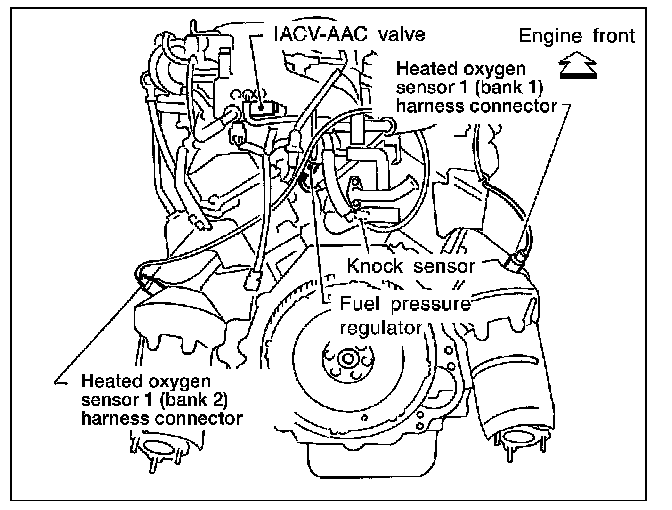 IACV-AAC valve

Engine front

Heated oxygen sensor 1 (bank 1) harness connector

Knock sensor

Fuel pressure regulator

Heated oxygen sensor 1 (bank 2) harness connector