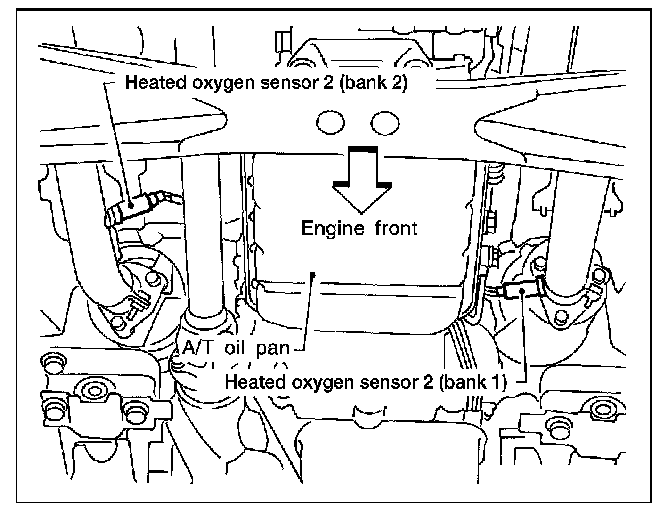 Heated oxygen sensor 2 (bank 2)

Engine front

A/T oil pan

Heated oxygen sensor 2 (bank 1)