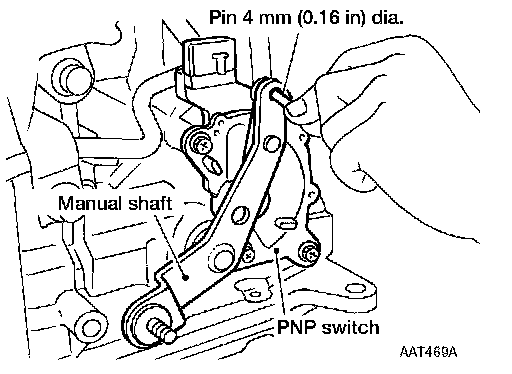 Pin 4 mm (0.16 in) dia.

Manual shaft

PNP switch

AAT469A