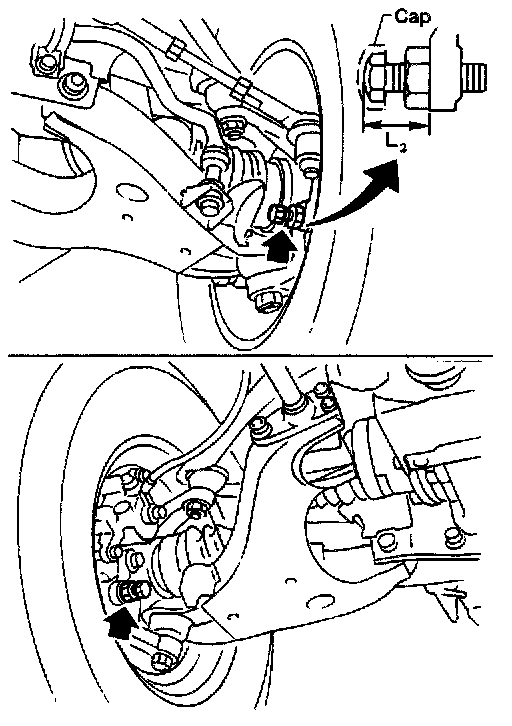 Cap

$L_2$