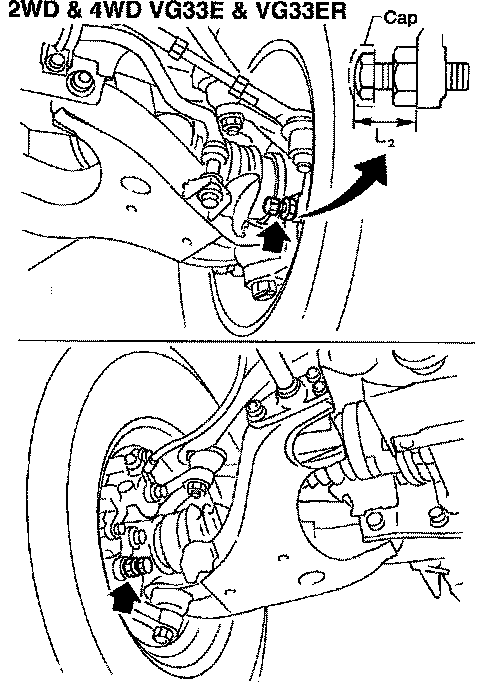 2WD & 4WD VG33E & VG33ER

Cap

$L_2$