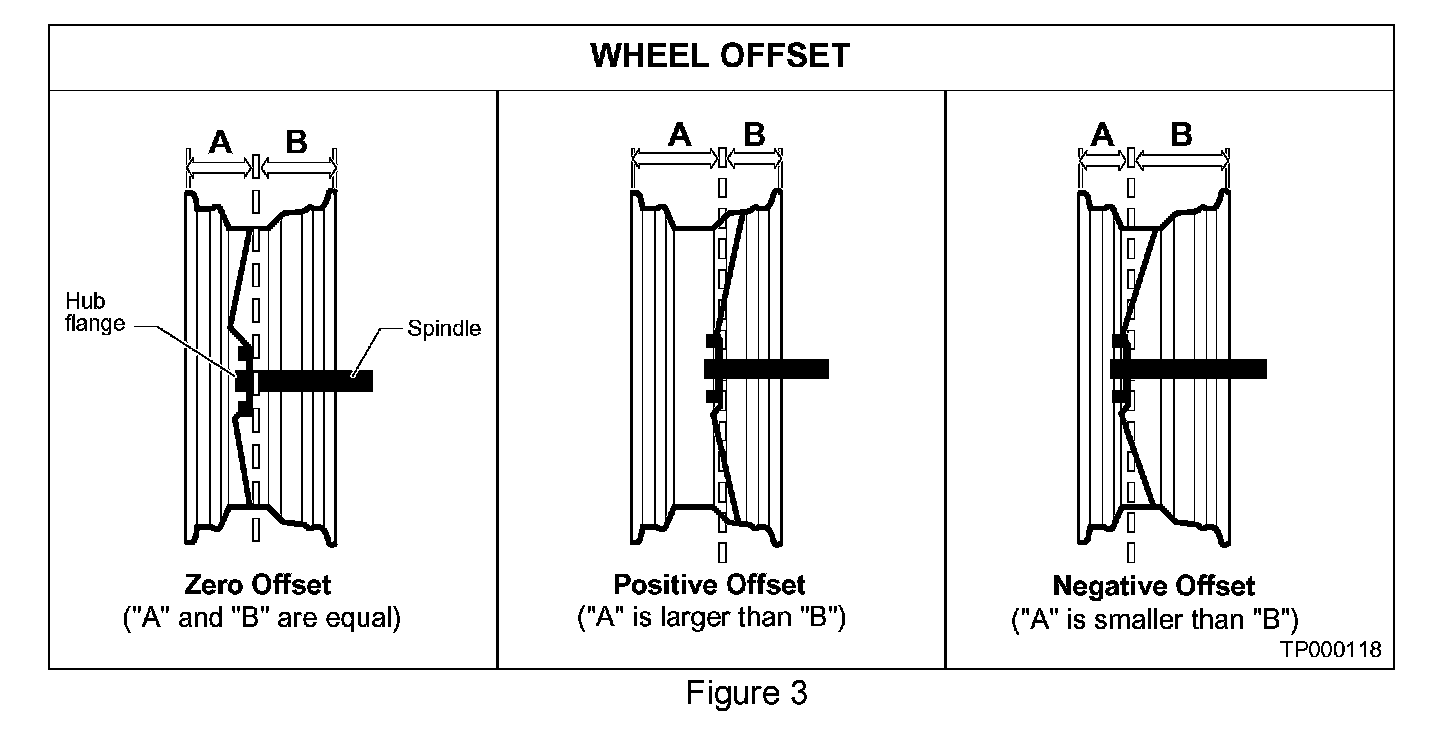 WHEEL OFFSET

A B

Hub flange

Spindle

Zero Offset
("A" and "B" are equal)

A B

Positive Offset
("A" is larger than "B")

A B

Negative Offset
("A" is smaller than "B")

TP000118

Figure 3